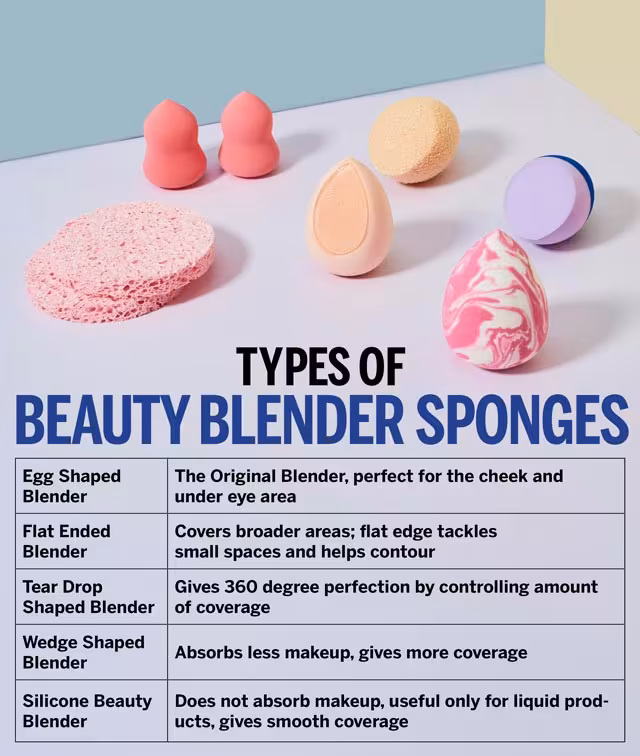 TYPES OF
BEAUTY BLENDER SPONGES

| | |
|---|---|
| Egg Shaped Blender | The Original Blender, perfect for the cheek and under eye area |
| Flat Ended Blender | Covers broader areas; flat edge tackles small spaces and helps contour |
| Tear Drop Shaped Blender | Gives 360 degree perfection by controlling amount of coverage |
| Wedge Shaped Blender | Absorbs less makeup, gives more coverage |
| Silicone Beauty Blender | Does not absorb makeup, useful only for liquid products, gives smooth coverage |