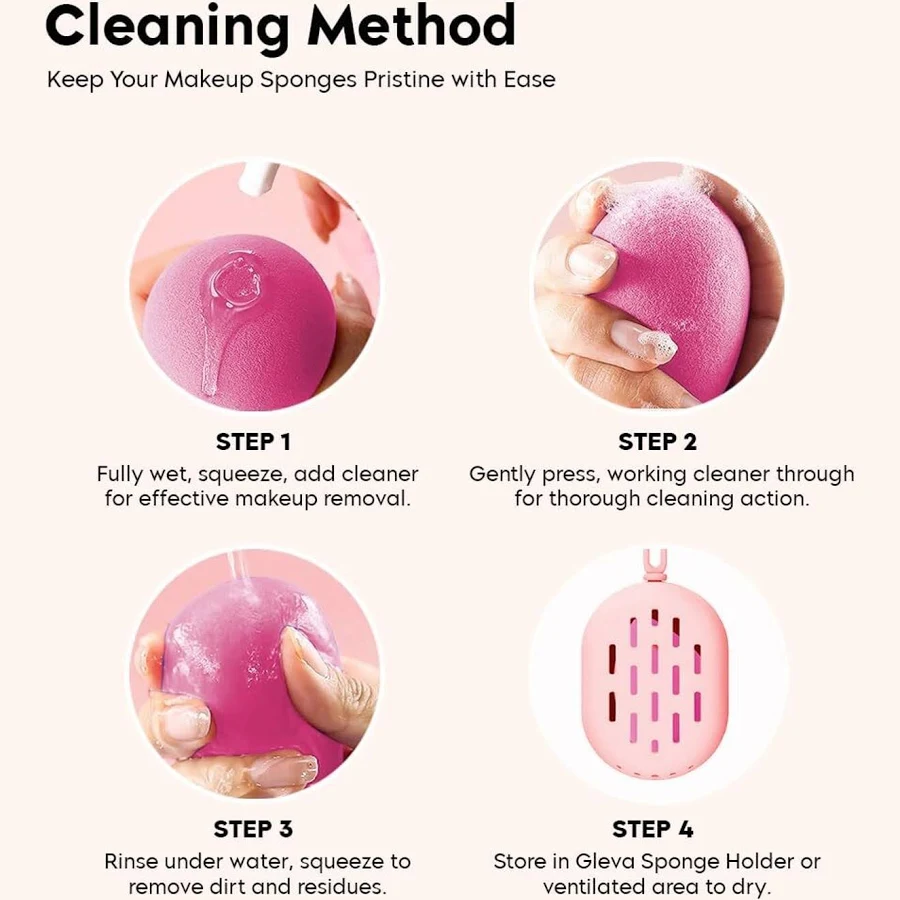 Cleaning Method

Keep Your Makeup Sponges Pristine with Ease

STEP 1
Fully wet, squeeze, add cleaner for effective makeup removal.

STEP 2
Gently press, working cleaner through for thorough cleaning action.

STEP 3
Rinse under water, squeeze to remove dirt and residues.

STEP 4
Store in Gleva Sponge Holder or ventilated area to dry.